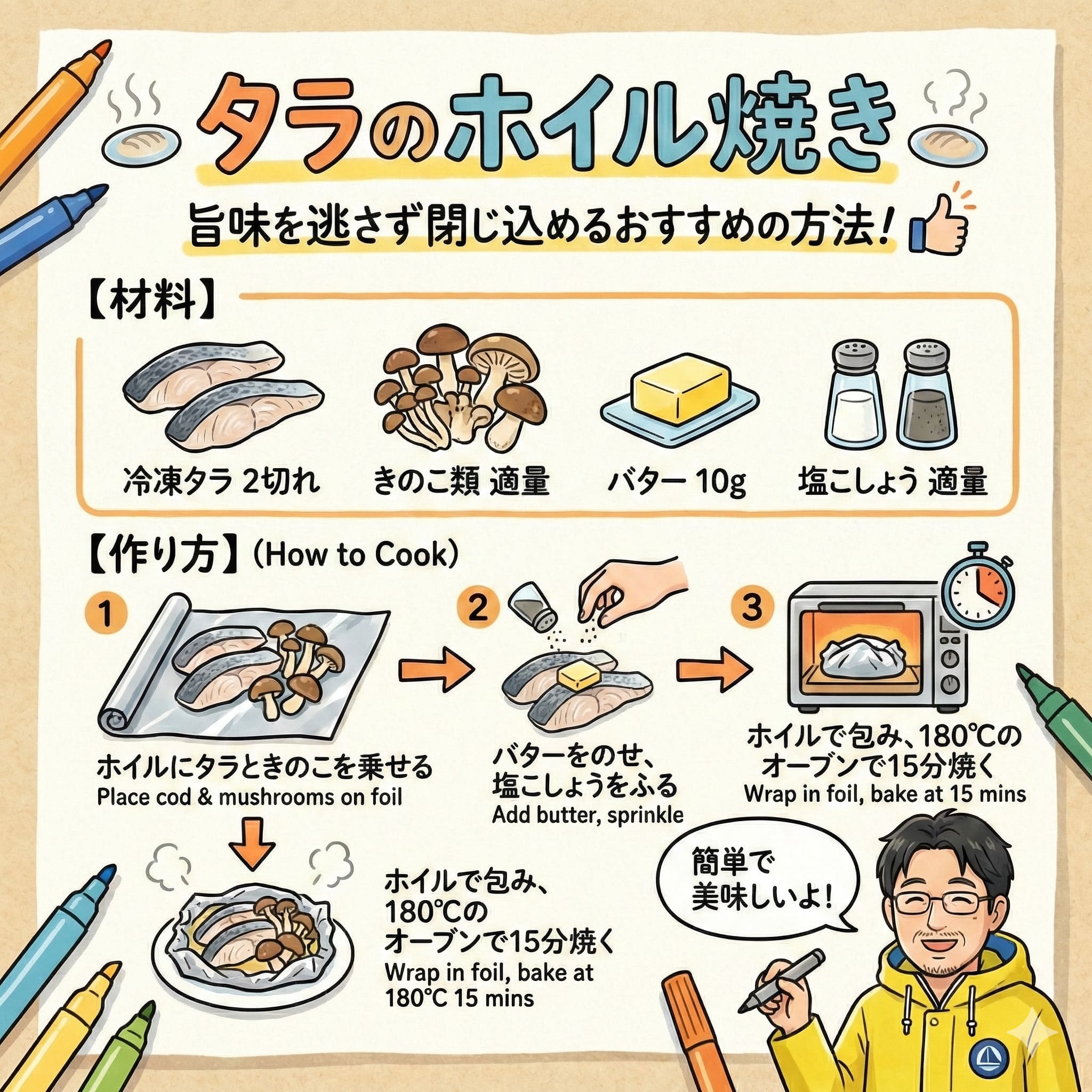 タラのホイル焼き

旨味を逃さず閉じ込めるおすすめの方法！

【材料】

冷凍タラ 2切れ

きのこ類 適量

バター 10g

塩こしょう 適量

【作り方】（How to Cook）

1

ホイルにタラときのこを乗せる
Place cod & mushrooms on foil

2

バターをのせ、塩こしょうをふる
Add butter, sprinkle

3

ホイルで包み、180℃のオーブンで15分焼く
Wrap in foil, bake at 15 mins

ホイルで包み、180℃のオーブンで15分焼く
Wrap in foil, bake at 180°C 15 mins

簡単で美味しいよ！