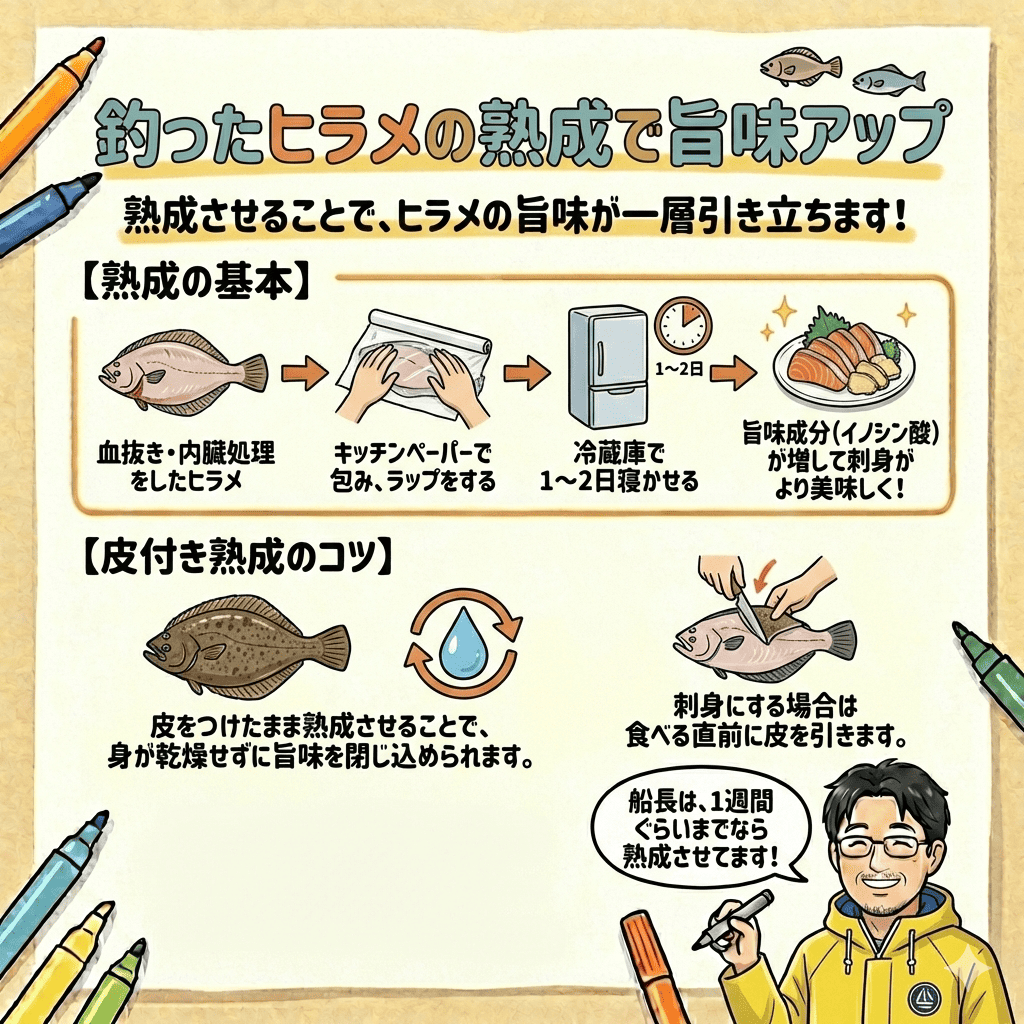 釣ったヒラメの熟成で旨味アップ

熟成させることで、ヒラメの旨味が一層引き立ちます！

【熟成の基本】

血抜き・内臓処理をしたヒラメ

キッチンペーパーで包み、ラップをする

1〜2日

冷蔵庫で1〜2日寝かせる

旨味成分（イノシン酸）が増して刺身がより美味しく！

【皮付き熟成のコツ】

皮をつけたまま熟成させることで、身が乾燥せずに旨味を閉じ込められます。

刺身にする場合は食べる直前に皮を引きます。

船長は、1週間ぐらいまでなら熟成させてます！